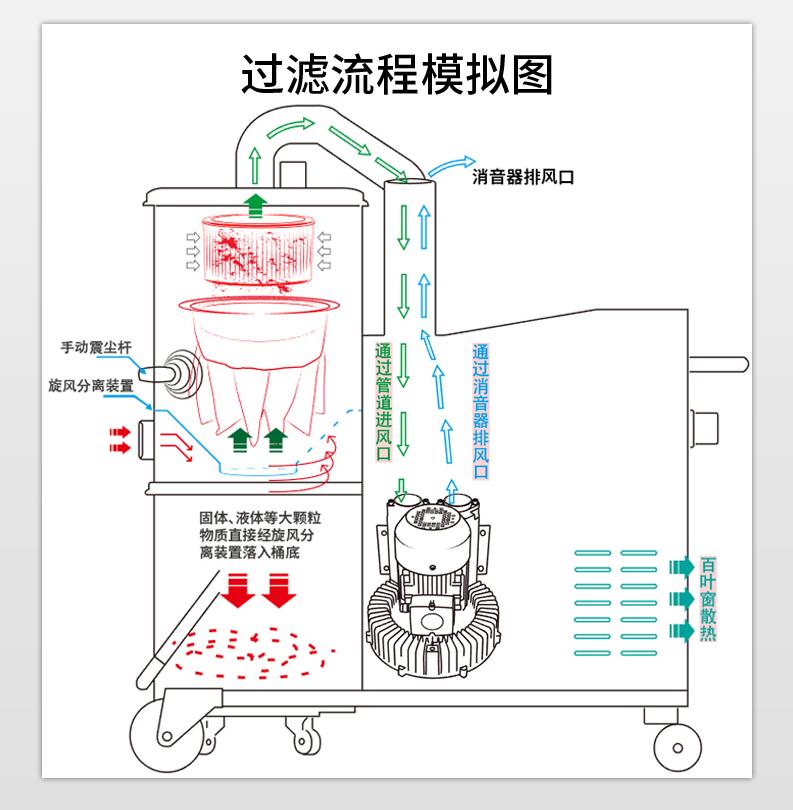 过滤流程模拟图

消音器排风口

手动震尘杆

旋风分离装置

通过管道进风口

通过消音器排风口

固体、液体等大颗粒物质直接经旋风分离装置落入桶底

百叶窗散热