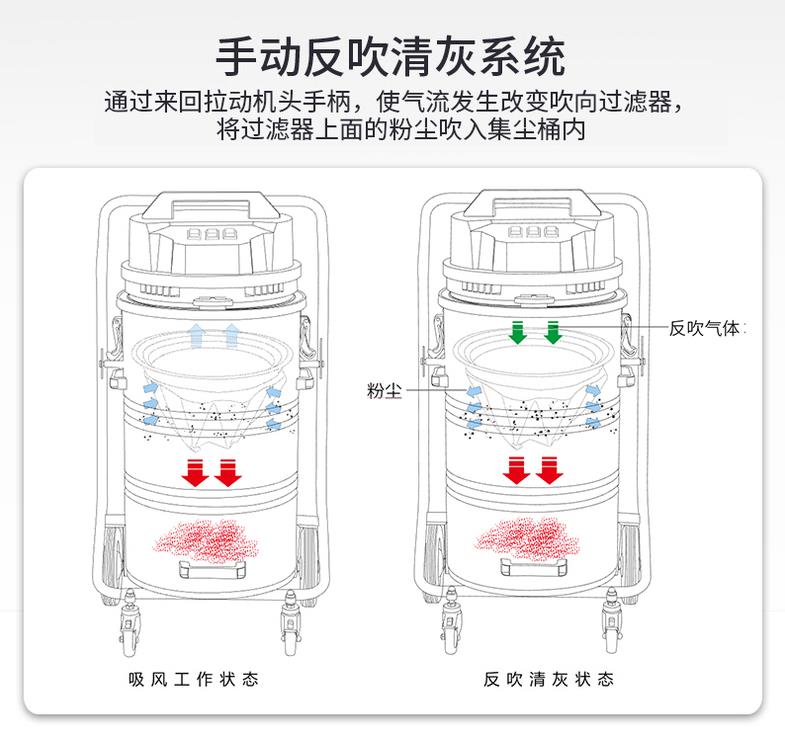 手动反吹清灰系统

通过来回拉动机头手柄，使气流发生改变吹向过滤器，将过滤器上面的粉尘吹入集尘桶内

反吹气体

粉尘

吸风工作状态

反吹清灰状态