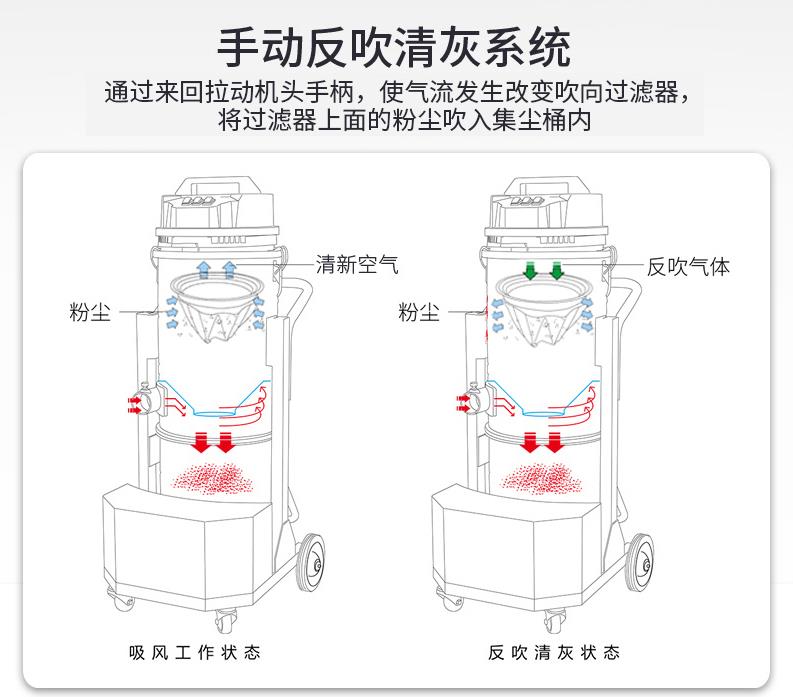 手动反吹清灰系统

通过来回拉动机头手柄，使气流发生改变吹向过滤器，将过滤器上面的粉尘吹入集尘桶内

清新空气

粉尘

吸风工作状态

反吹气体

粉尘

反吹清灰状态