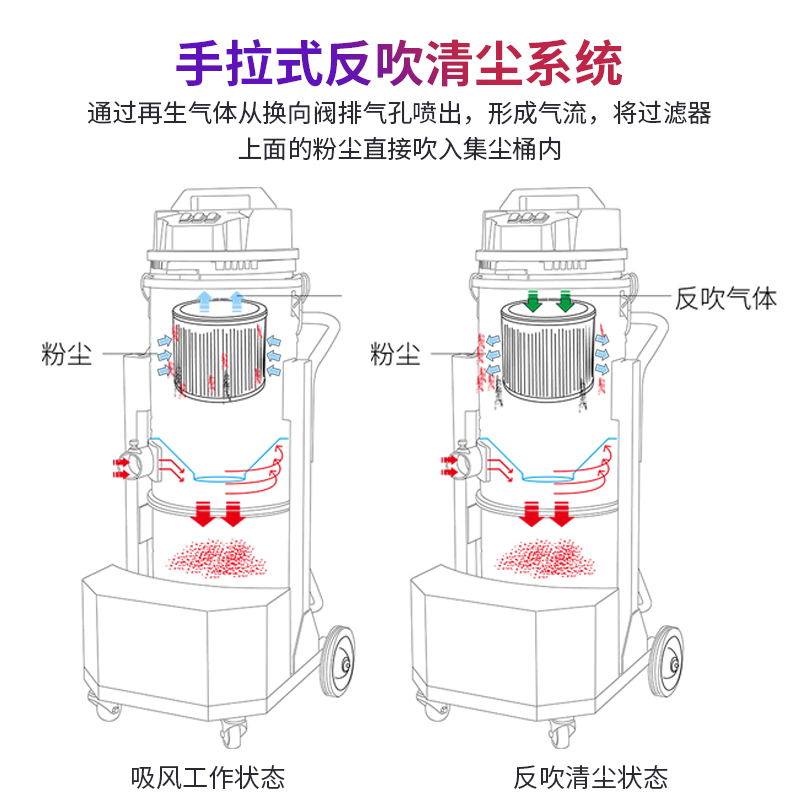 手拉式反吹清尘系统

通过再生气体从换向阀排气孔喷出，形成气流，将过滤器上面的粉尘直接吹入集尘桶内

粉尘

粉尘

反吹气体

吸风工作状态

反吹清尘状态